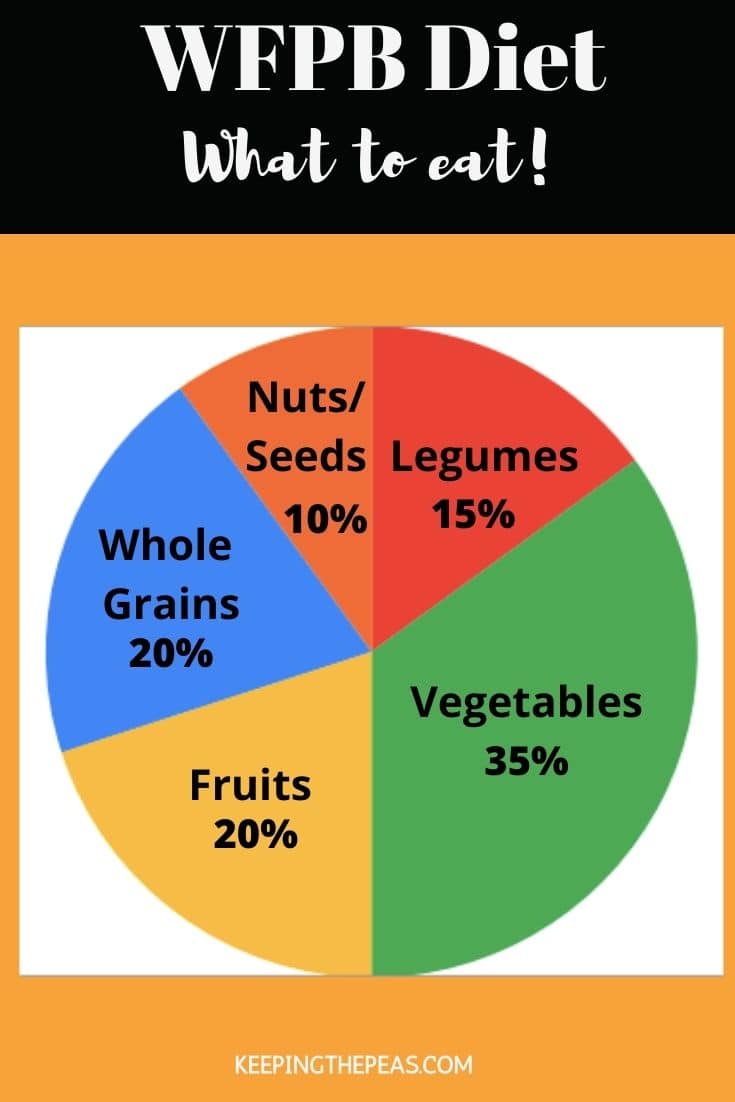 WFPB Diet
What to eat!

Nuts/ Seeds 10%

Legumes 15%

Whole Grains 20%

Vegetables 35%

Fruits 20%

KEEPINGTHEPEAS.COM